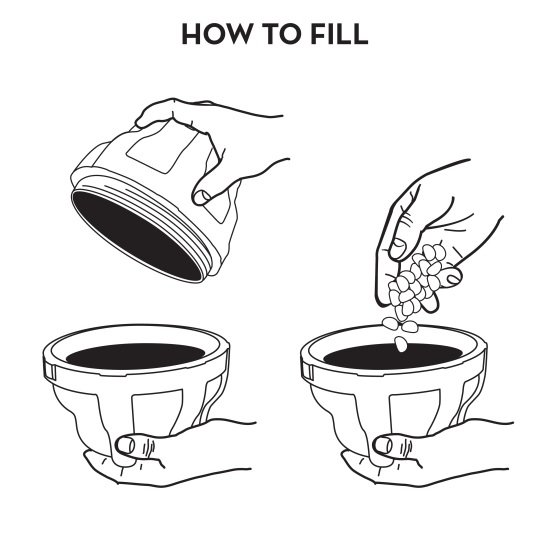 HOW TO FILL