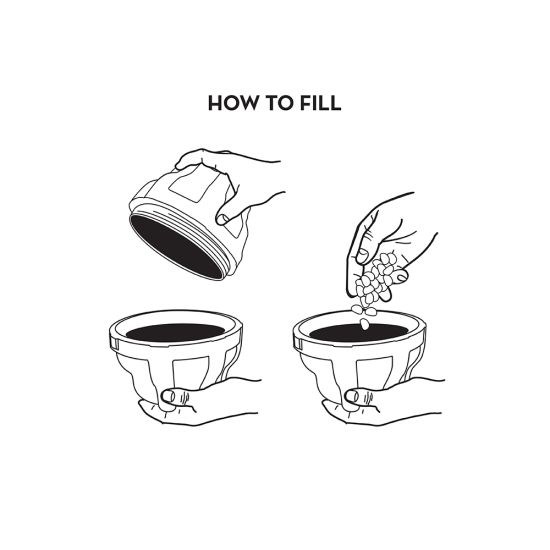 HOW TO FILL